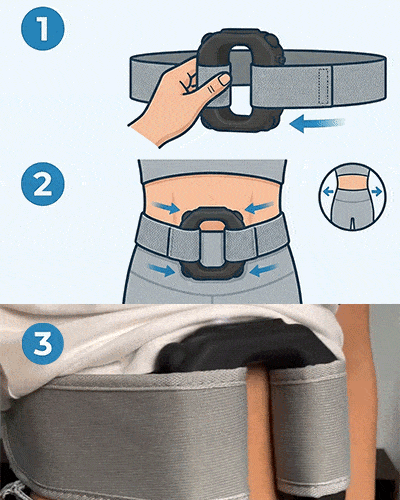 1

2

3